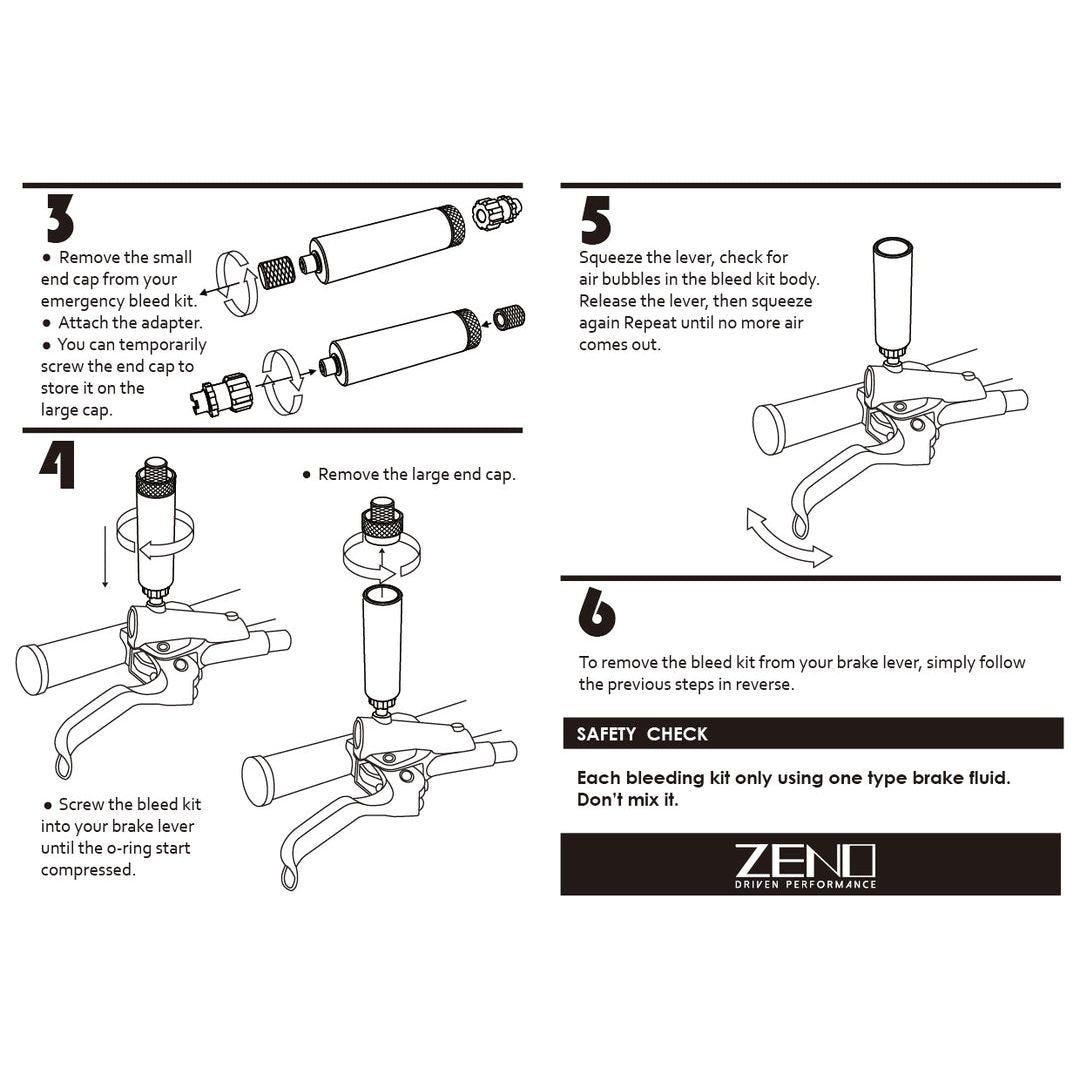 3

● Remove the small end cap from your emergency bleed kit.
● Attach the adapter.
● You can temporarily screw the end cap to store it on the large cap.

4

● Remove the large end cap.

● Screw the bleed kit into your brake lever until the o-ring start compressed.

5

Squeeze the lever, check for air bubbles in the bleed kit body. Release the lever, then squeeze again Repeat until no more air comes out.

6

To remove the bleed kit from your brake lever, simply follow the previous steps in reverse.

SAFETY CHECK

Each bleeding kit only using one type brake fluid. Don't mix it.

ZENO
DRIVEN PERFORMANCE